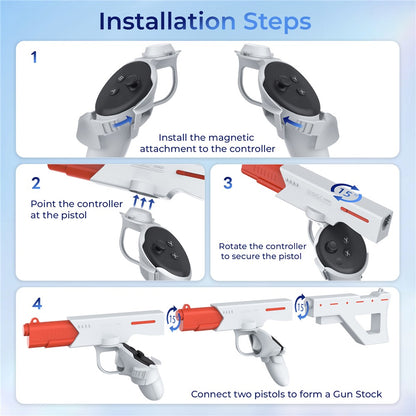 Installation Steps

1

Install the magnetic attachment to the controller

2

Point the controller at the pistol

3

15°

Rotate the controller to secure the pistol

4

15°

15°

Connect two pistols to form a Gun Stock